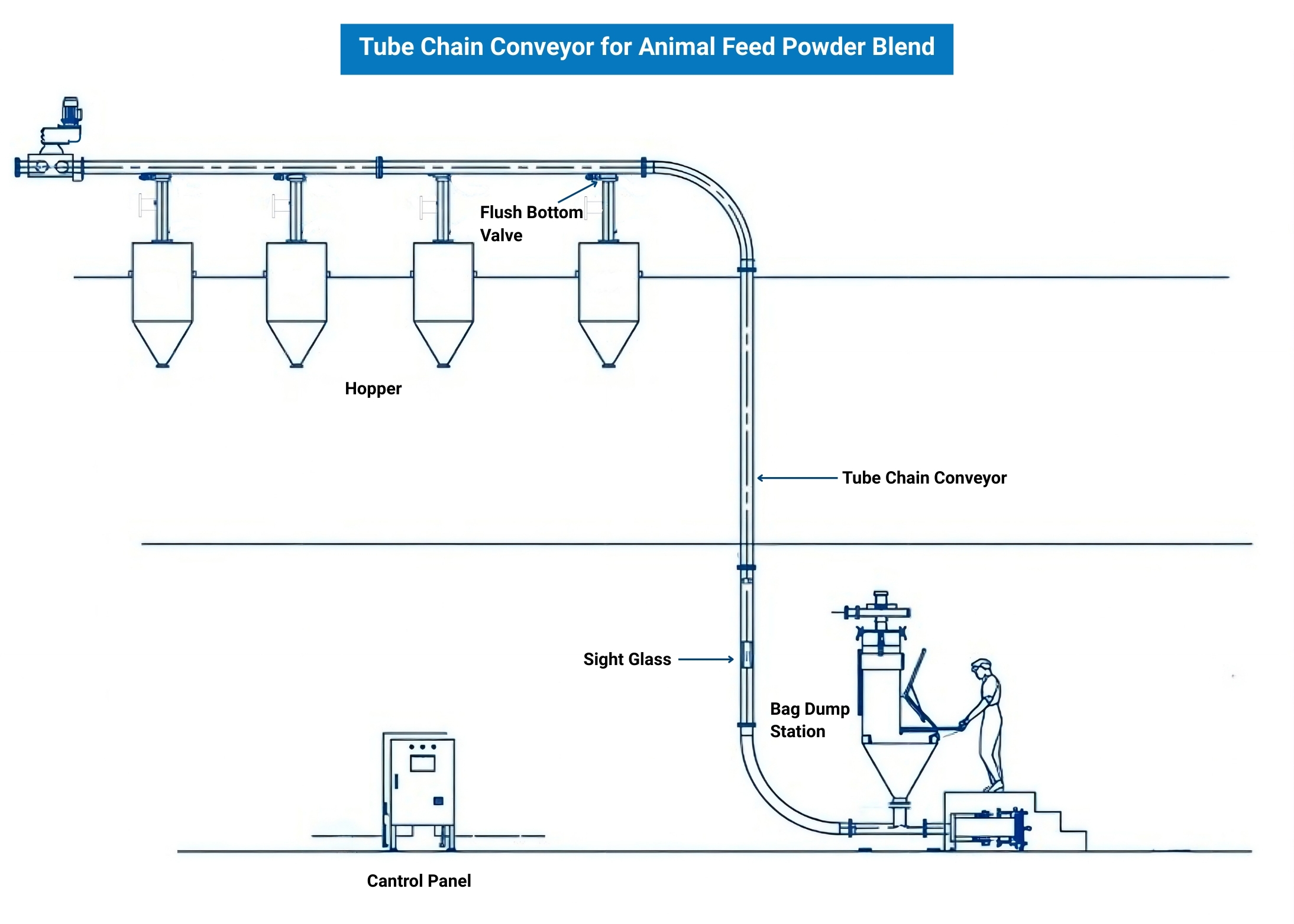 Tube Chain Conveyor for Animal Feed Powder Blend

Flush Bottom Valve

Hopper

Tube Chain Conveyor

Sight Glass

Bag Dump Station

Cantrol Panel